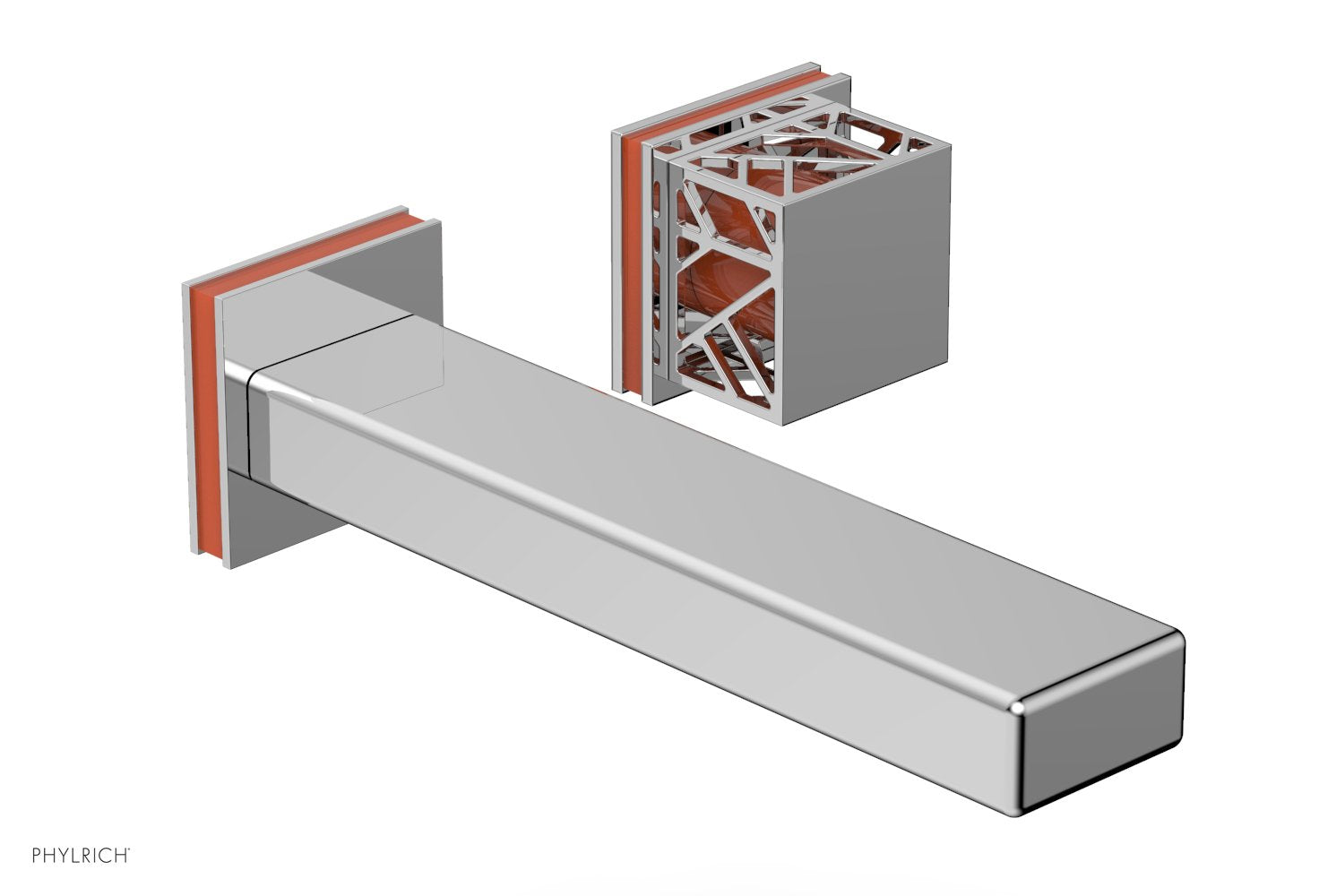 PHYLRICH